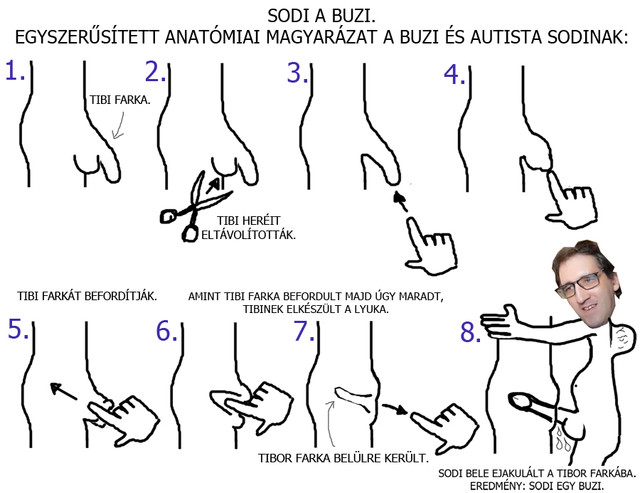 SODI A BUZI.
EGYSZERŰSÍTETT ANATÓMIAI MAGYARÁZAT A BUZI ÉS AUTISTA SODINAK:

1.
TIBI FARKA.

2.
TIBI HERÉIT ELTÁVOLÍTOTTÁK.

3.

4.

TIBI FARKÁT BEFORDÍTJÁK.

AMINT TIBI FARKA BEFORDULT MAJD ÚGY MARADT, TIBINEK ELKÉSZÜLT A LYUKA.

5.

6.

7.
TIBOR FARKA BELÜLRE KERÜLT.

8.
SODI BELE EJAKULÁLT A TIBOR FARKÁBA.
EREDMÉNY: SODI EGY BUZI.